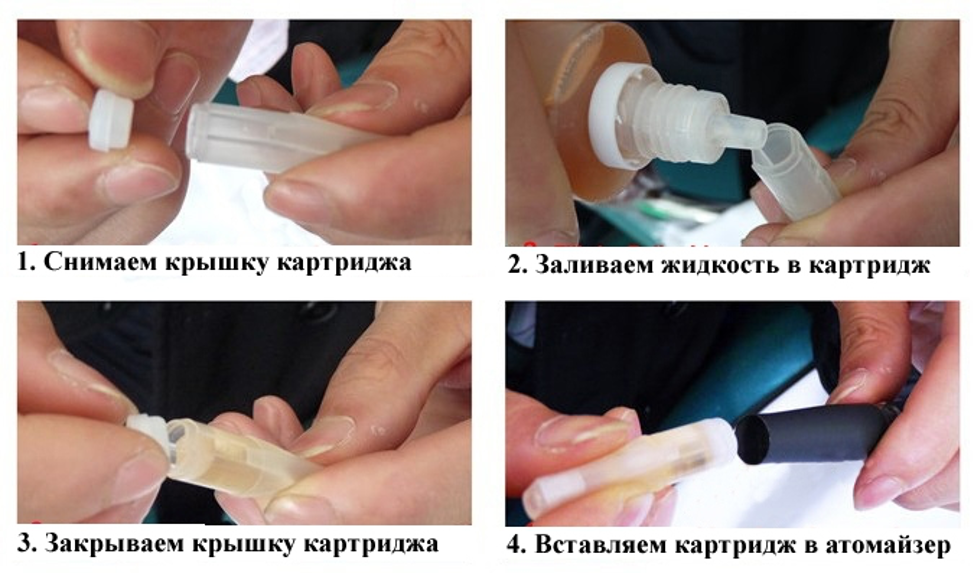 1. Снимаем крышку картриджа

2. Заливаем жидкость в картридж

3. Закрываем крышку картриджа

4. Вставляем картридж в атомайзер